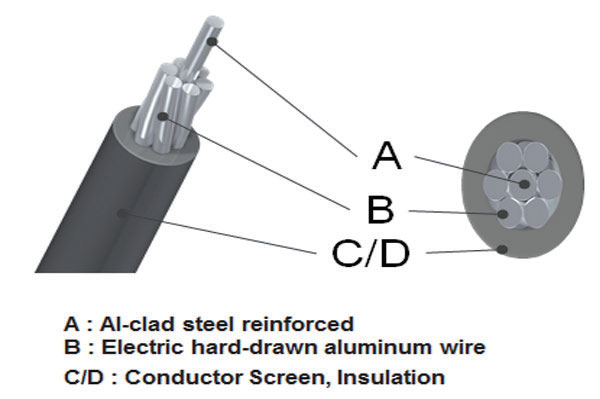 A
B
C/D

A : Al-clad steel reinforced
B : Electric hard-drawn aluminum wire
C/D : Conductor Screen, Insulation