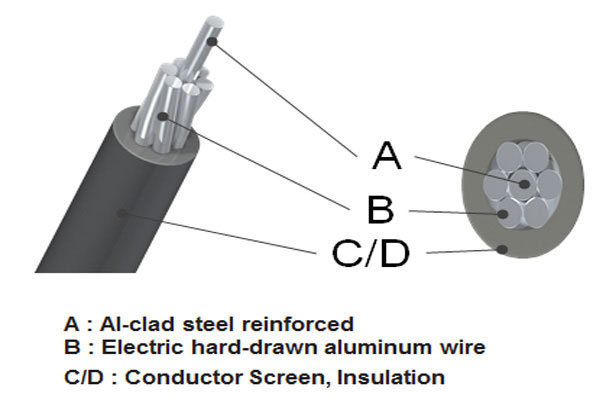 A
B
C/D

A : Al-clad steel reinforced
B : Electric hard-drawn aluminum wire
C/D : Conductor Screen, Insulation